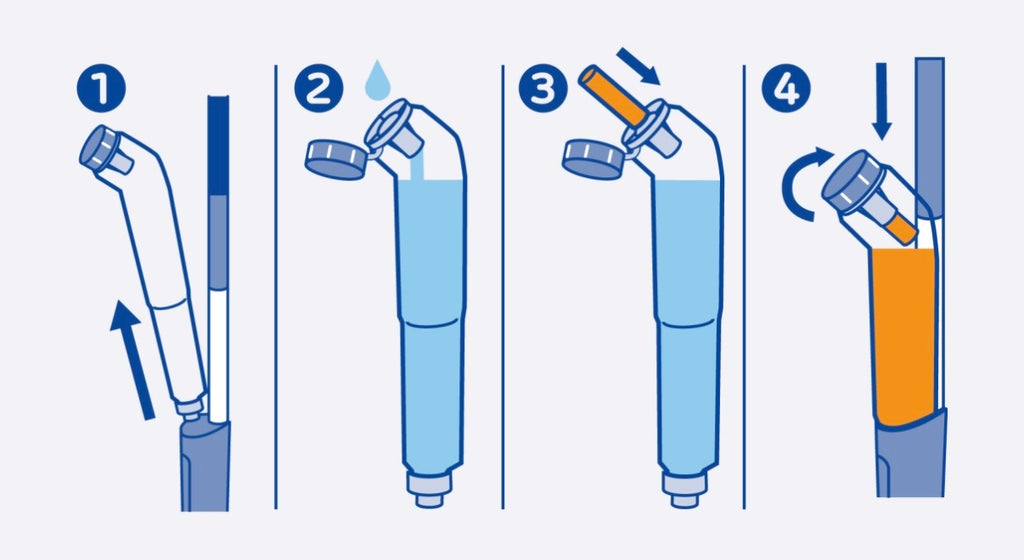 1

2

3

4